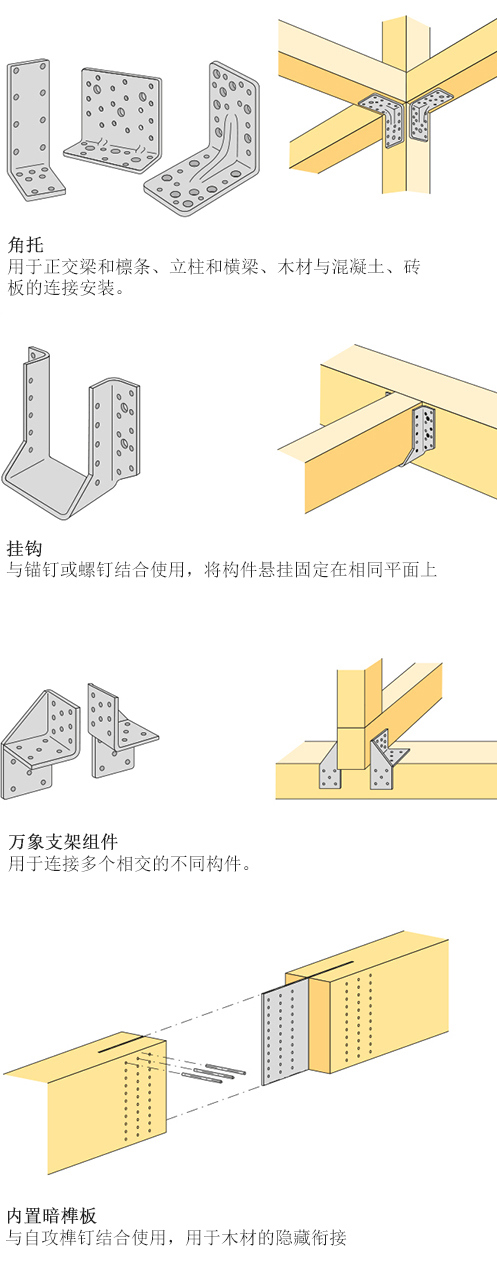 角托
用于正交梁和檩条、立柱和横梁、木材与混凝土、砖板的连接安装。

挂钩
与锚钉或螺钉结合使用，将构件悬挂固定在相同平面上

万象支架组件
用于连接多个相交的不同构件。

内置暗榫板
与自攻榫钉结合使用，用于木材的隐藏衔接