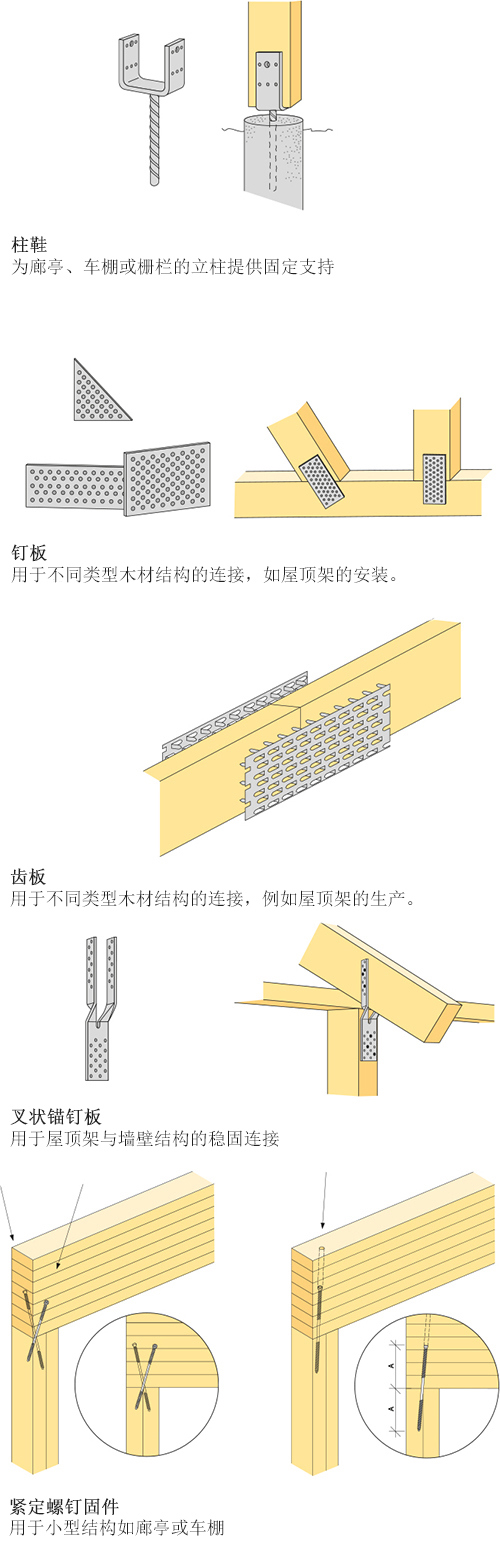 柱鞋
为廊亭、车棚或栅栏的立柱提供固定支持

钉板
用于不同类型木材结构的连接，如屋顶架的安装。

齿板
用于不同类型木材结构的连接，例如屋顶架的生产。

叉状锚钉板
用于屋顶架与墙壁结构的稳固连接

A
A

紧定螺钉固件
用于小型结构如廊亭或车棚